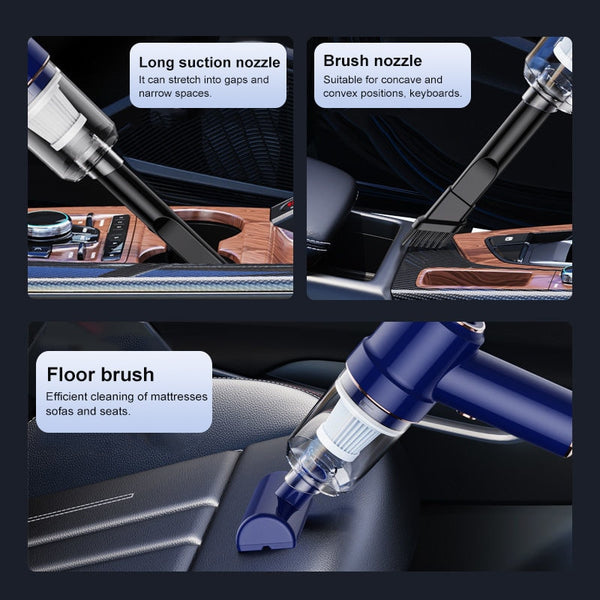 Long suction nozzle
It can stretch into gaps and narrow spaces.

Brush nozzle
Suitable for concave and convex positions, keyboards.

Floor brush
Efficient cleaning of mattresses sofas and seats.