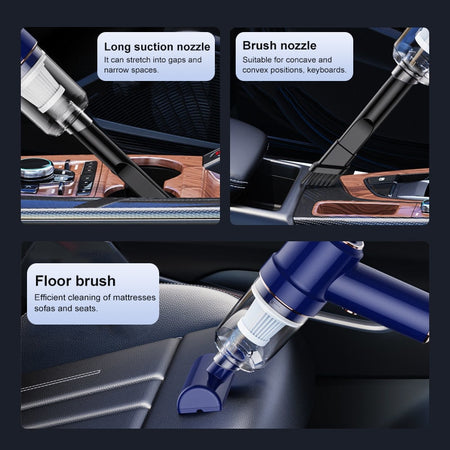 Long suction nozzle
It can stretch into gaps and narrow spaces.

Brush nozzle
Suitable for concave and convex positions, keyboards.

Floor brush
Efficient cleaning of mattresses sofas and seats.